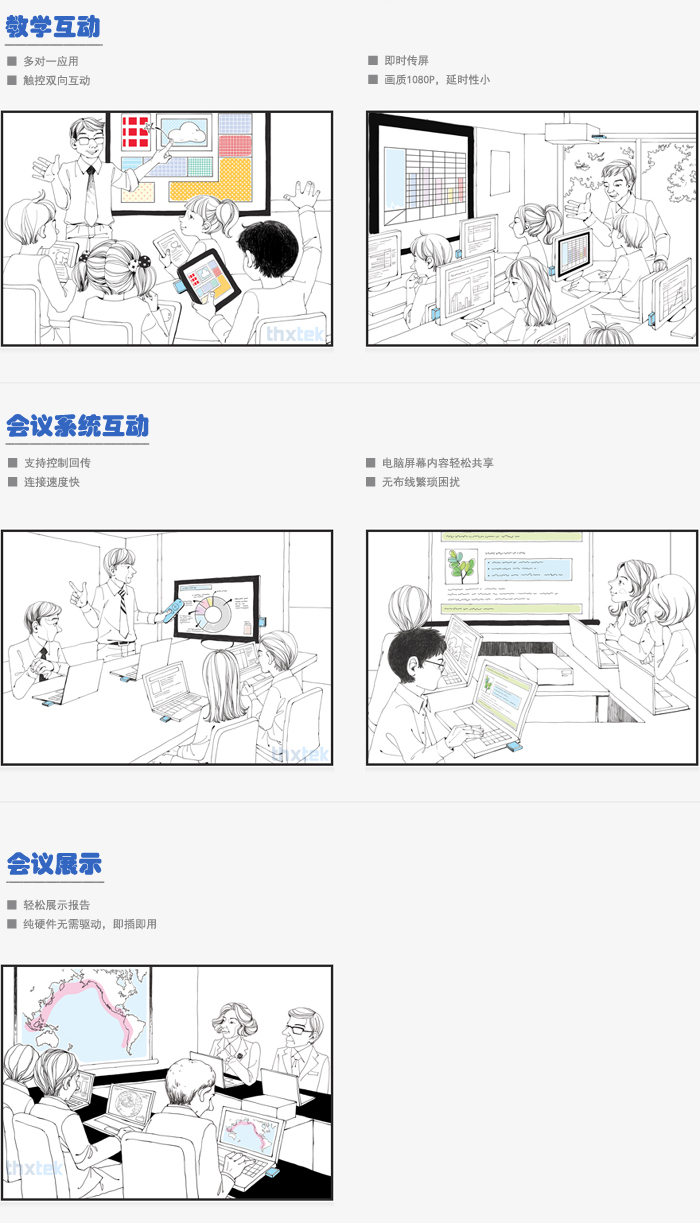 教学互动

■ 多对一应用
■ 触控双向互动

■ 即时传屏
■ 画质1080P，延时性小

thxtek

会议系统互动

■ 支持控制回传
■ 连接速度快

■ 电脑屏幕内容轻松共享
■ 无布线繁琐困扰

thxtek

会议展示

■ 轻松展示报告
■ 纯硬件无需驱动，即插即用

thxtek